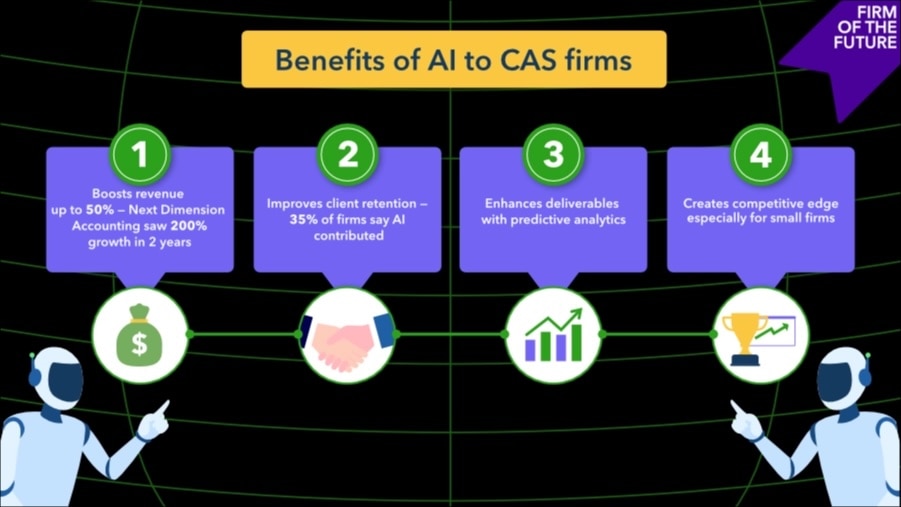 FIRM OF THE FUTURE

Benefits of AI to CAS firms

1
Boosts revenue up to 50% – Next Dimension Accounting saw 200% growth in 2 years

2
Improves client retention – 35% of firms say AI contributed

3
Enhances deliverables with predictive analytics

4
Creates competitive edge especially for small firms

$